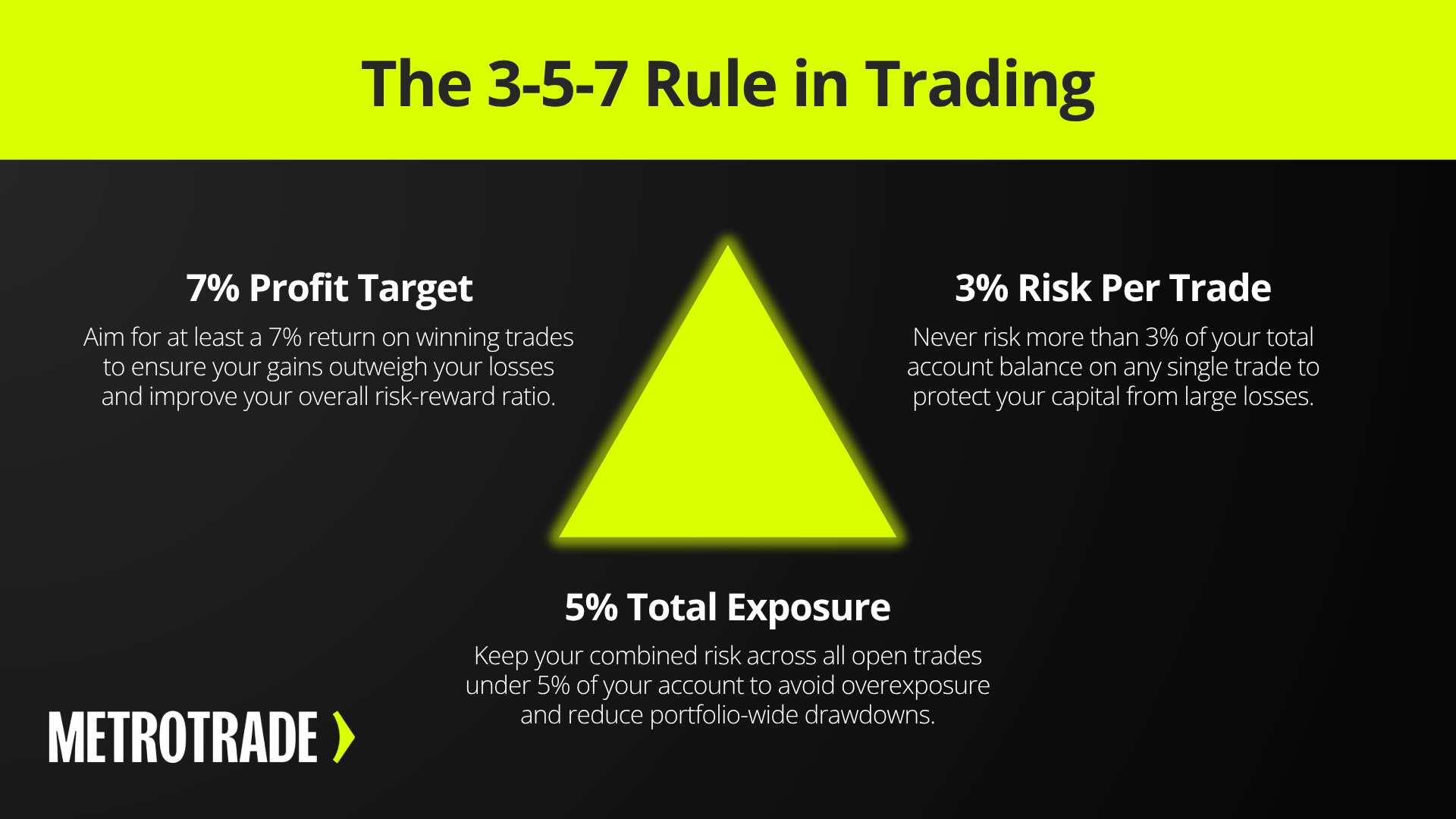 The 3-5-7 Rule in Trading

7% Profit Target

Aim for at least a 7% return on winning trades to ensure your gains outweigh your losses and improve your overall risk-reward ratio.

3% Risk Per Trade

Never risk more than 3% of your total account balance on any single trade to protect your capital from large losses.

5% Total Exposure

Keep your combined risk across all open trades under 5% of your account to avoid overexposure and reduce portfolio-wide drawdowns.

METROTRADE